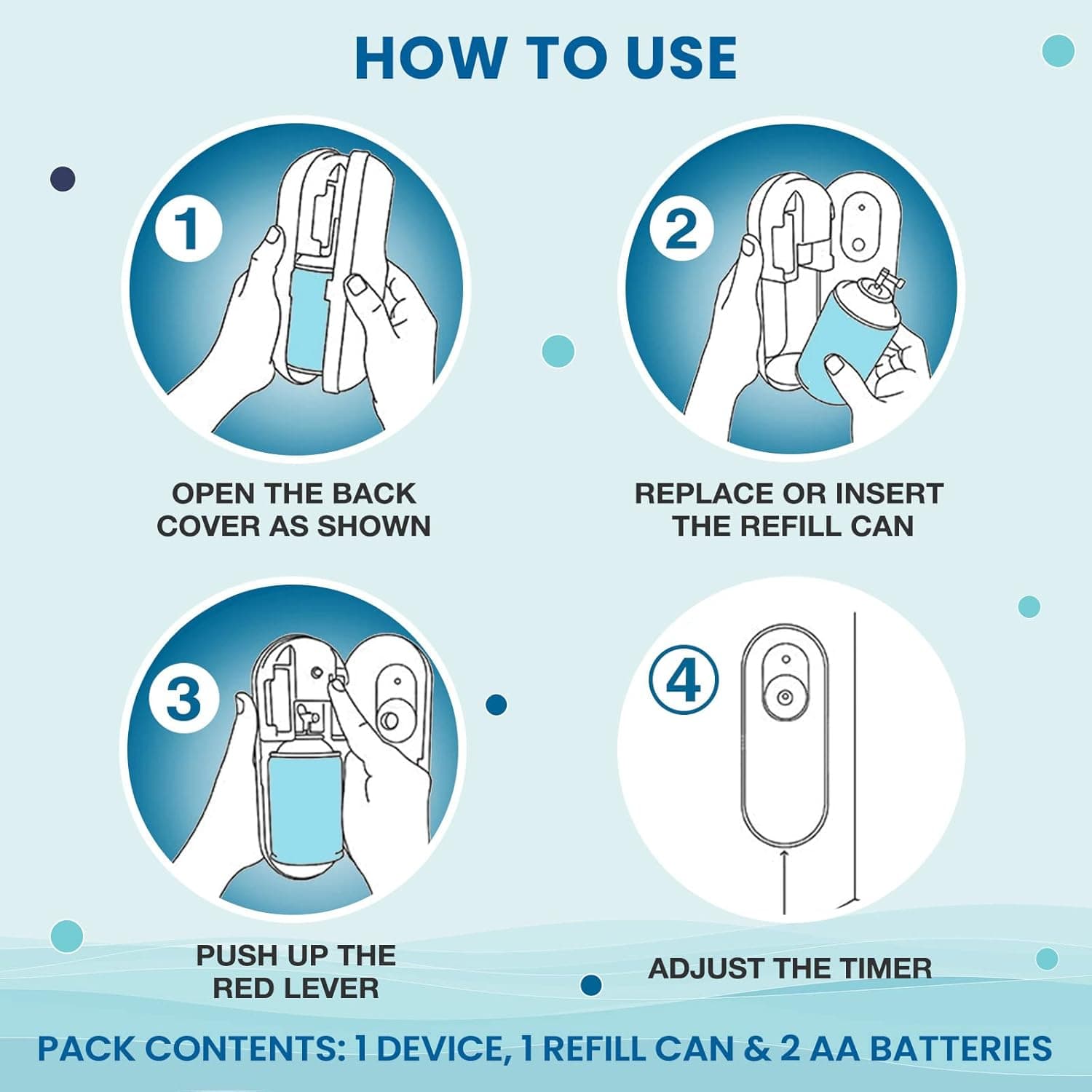 HOW TO USE

1

OPEN THE BACK COVER AS SHOWN

2

REPLACE OR INSERT THE REFILL CAN

3

PUSH UP THE RED LEVER

4

ADJUST THE TIMER

PACK CONTENTS: 1 DEVICE, 1 REFILL CAN & 2 AA BATTERIES