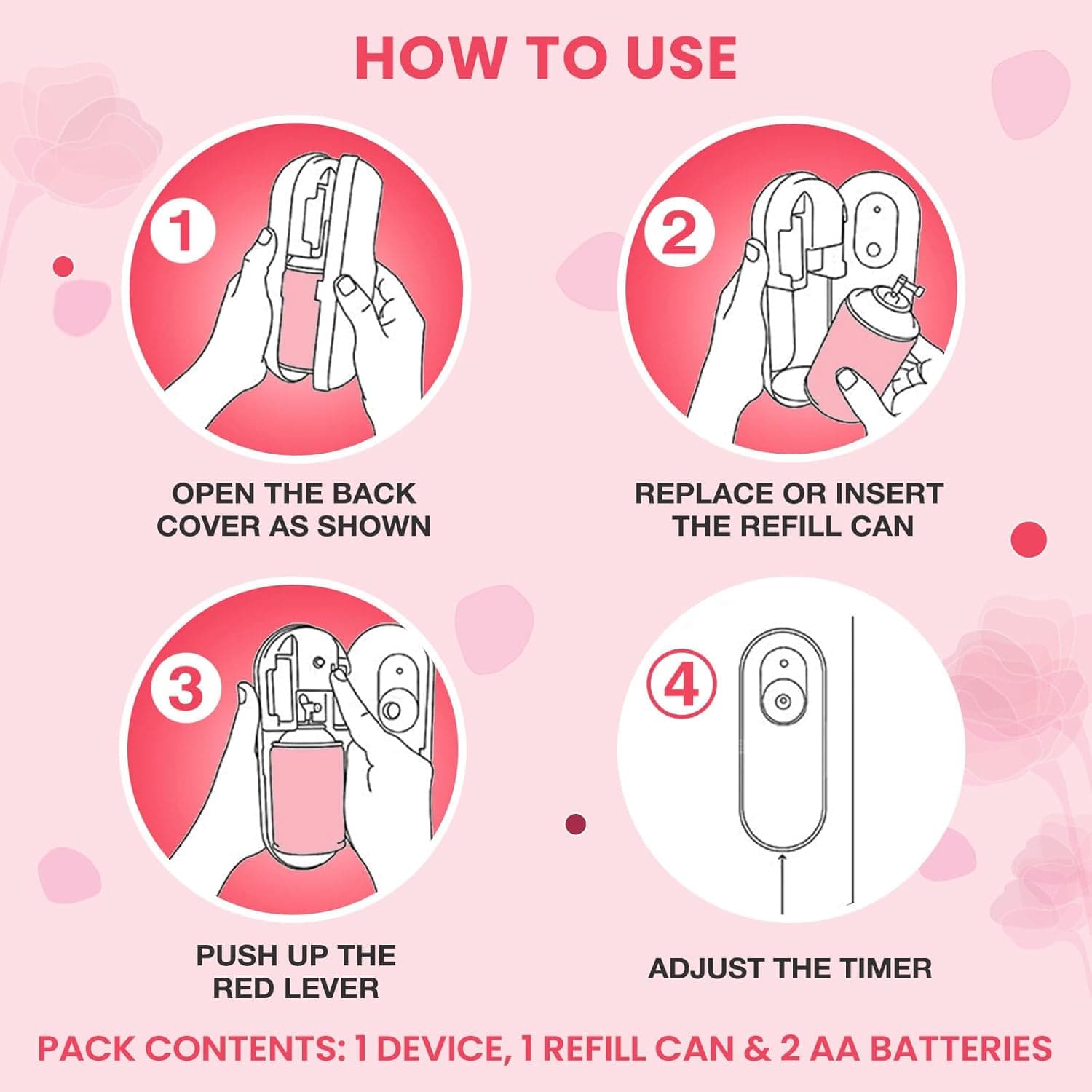 HOW TO USE

1

OPEN THE BACK COVER AS SHOWN

2

REPLACE OR INSERT THE REFILL CAN

3

PUSH UP THE RED LEVER

4

ADJUST THE TIMER

PACK CONTENTS: 1 DEVICE, 1 REFILL CAN & 2 AA BATTERIES