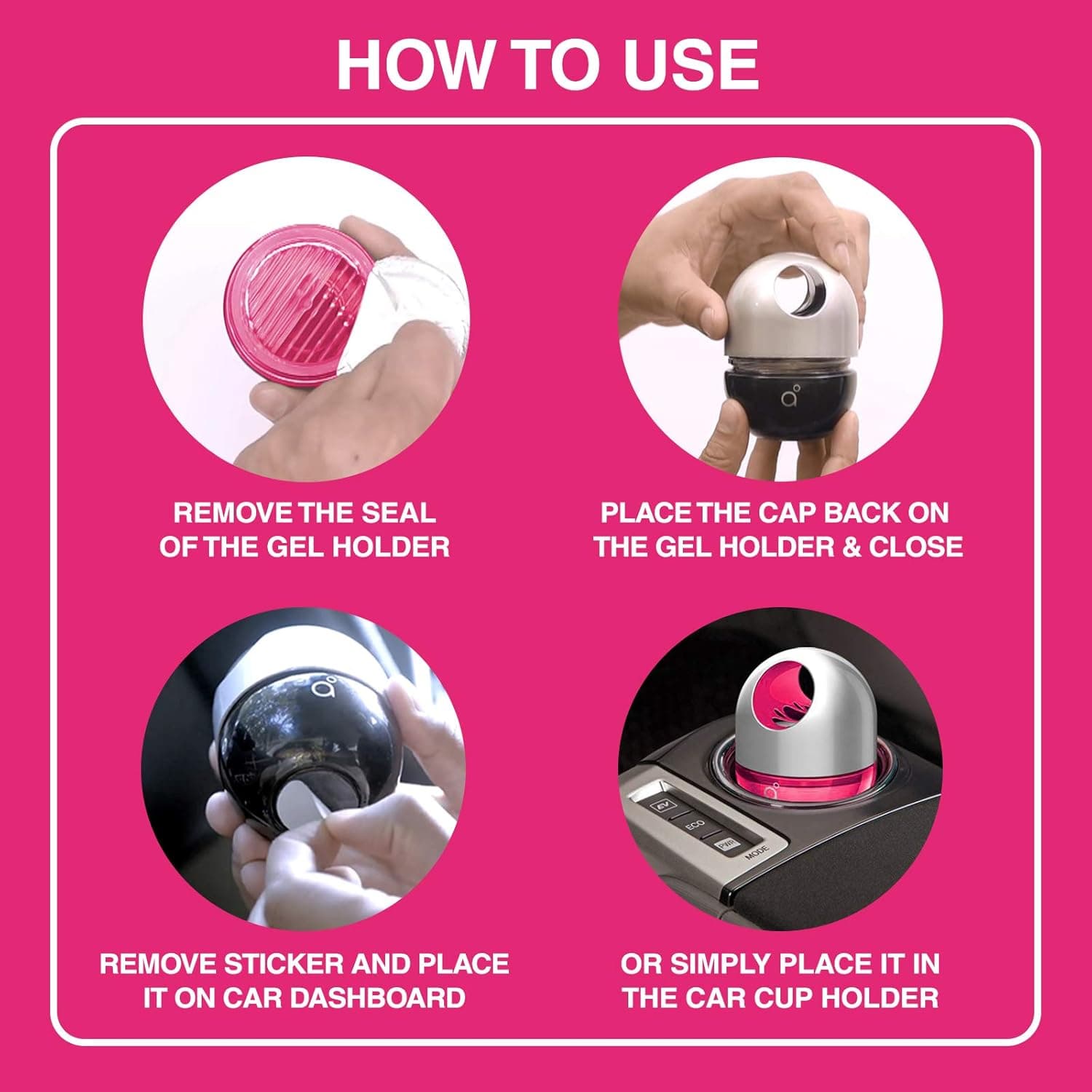 HOW TO USE

REMOVE THE SEAL OF THE GEL HOLDER

PLACE THE CAP BACK ON THE GEL HOLDER & CLOSE

REMOVE STICKER AND PLACE IT ON CAR DASHBOARD

EV
ECO
PWR
MODE

OR SIMPLY PLACE IT IN THE CAR CUP HOLDER