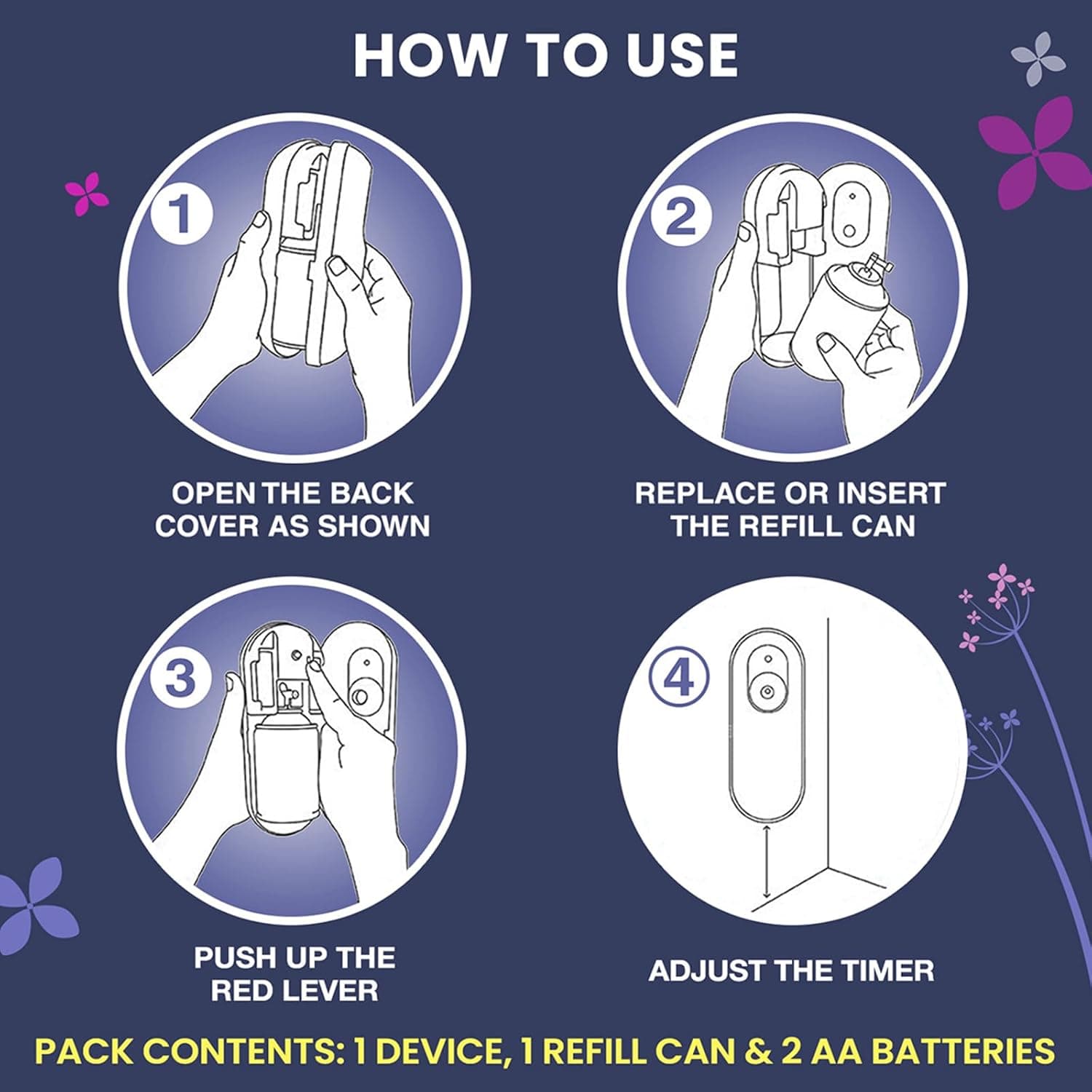 HOW TO USE

1

OPEN THE BACK COVER AS SHOWN

2

REPLACE OR INSERT THE REFILL CAN

3

PUSH UP THE RED LEVER

4

ADJUST THE TIMER

PACK CONTENTS: 1 DEVICE, 1 REFILL CAN & 2 AA BATTERIES