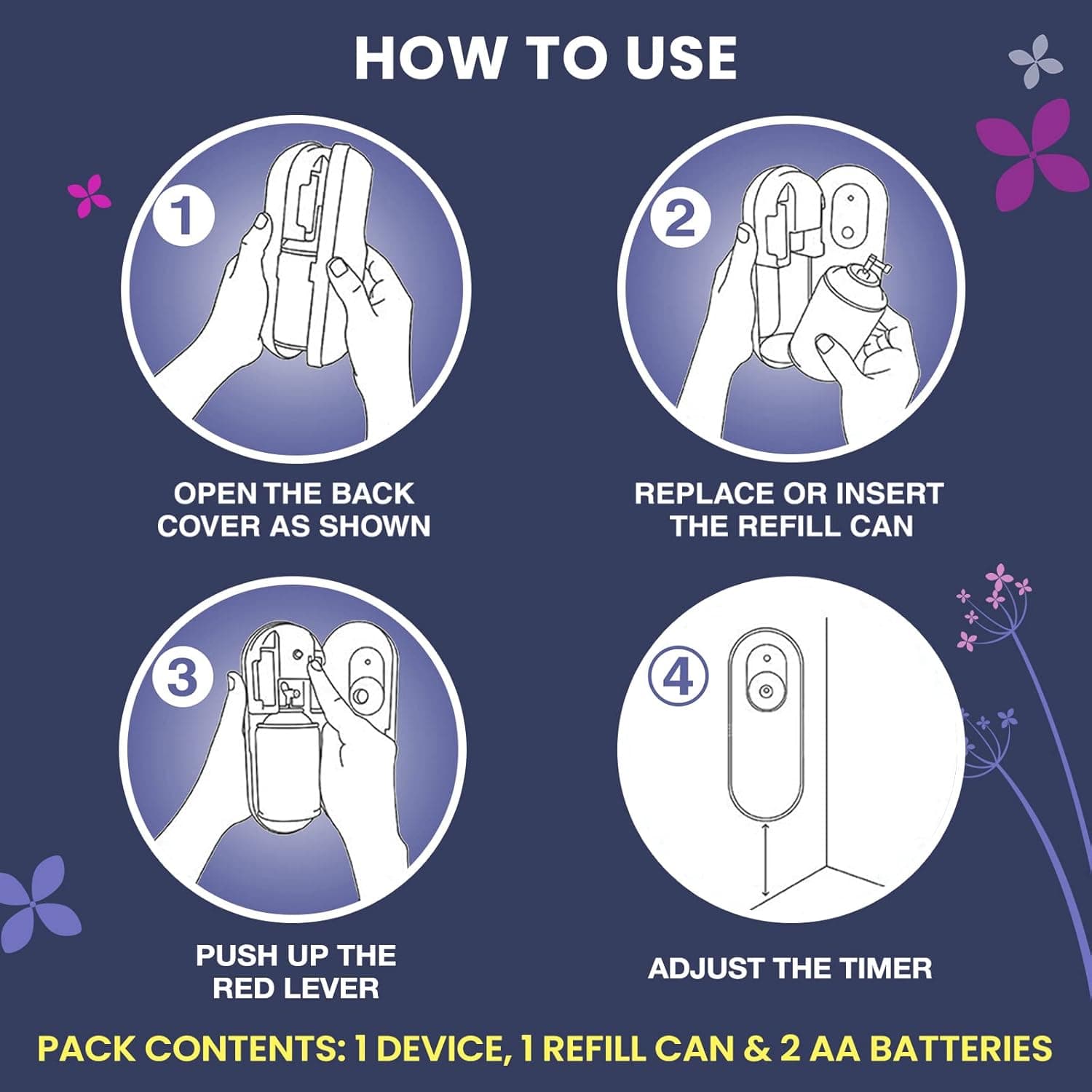 HOW TO USE

1

OPEN THE BACK COVER AS SHOWN

2

REPLACE OR INSERT THE REFILL CAN

3

PUSH UP THE RED LEVER

4

ADJUST THE TIMER

PACK CONTENTS: 1 DEVICE, 1 REFILL CAN & 2 AA BATTERIES