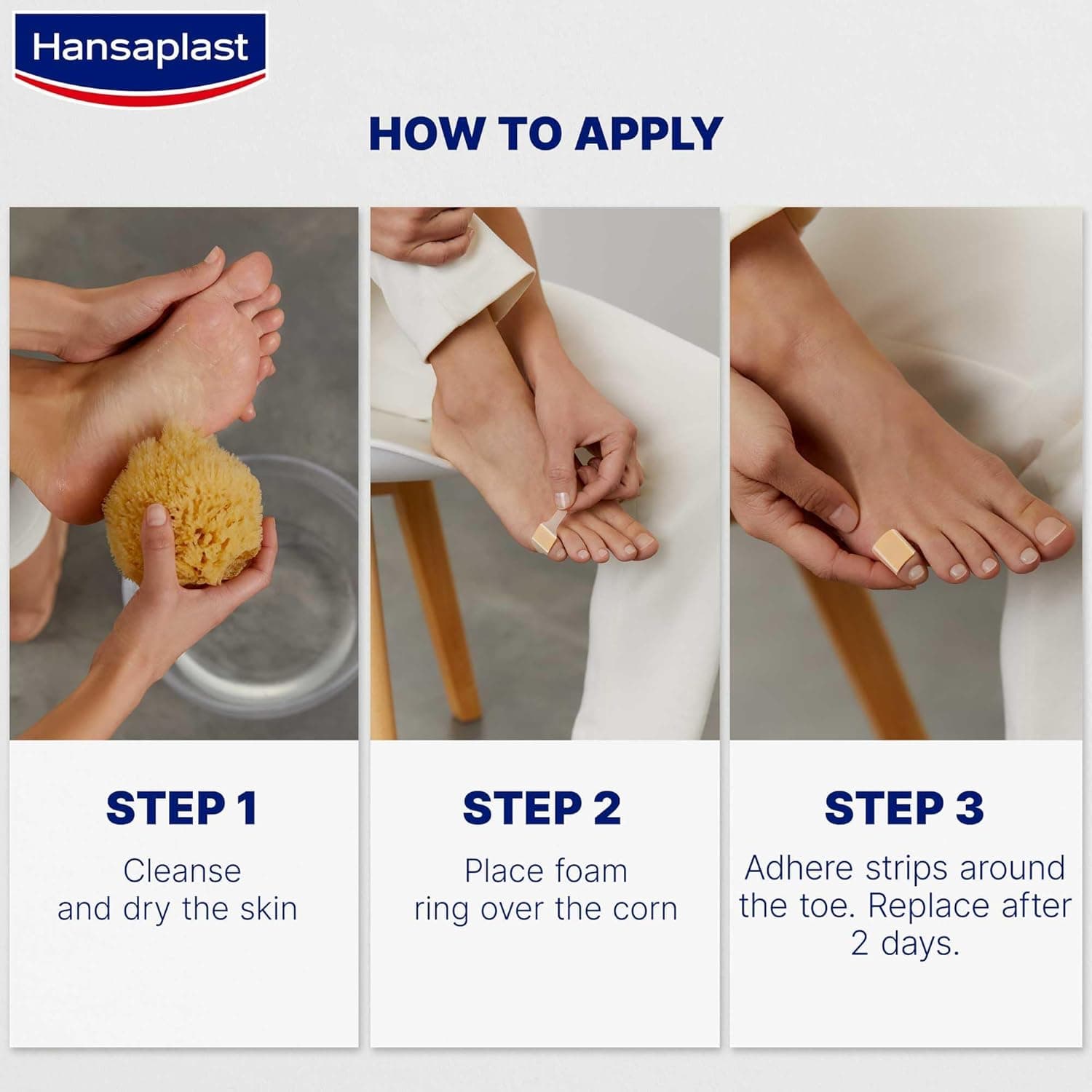 Hansaplast

HOW TO APPLY

STEP 1

Cleanse and dry the skin

STEP 2

Place foam ring over the corn

STEP 3

Adhere strips around the toe. Replace after 2 days.